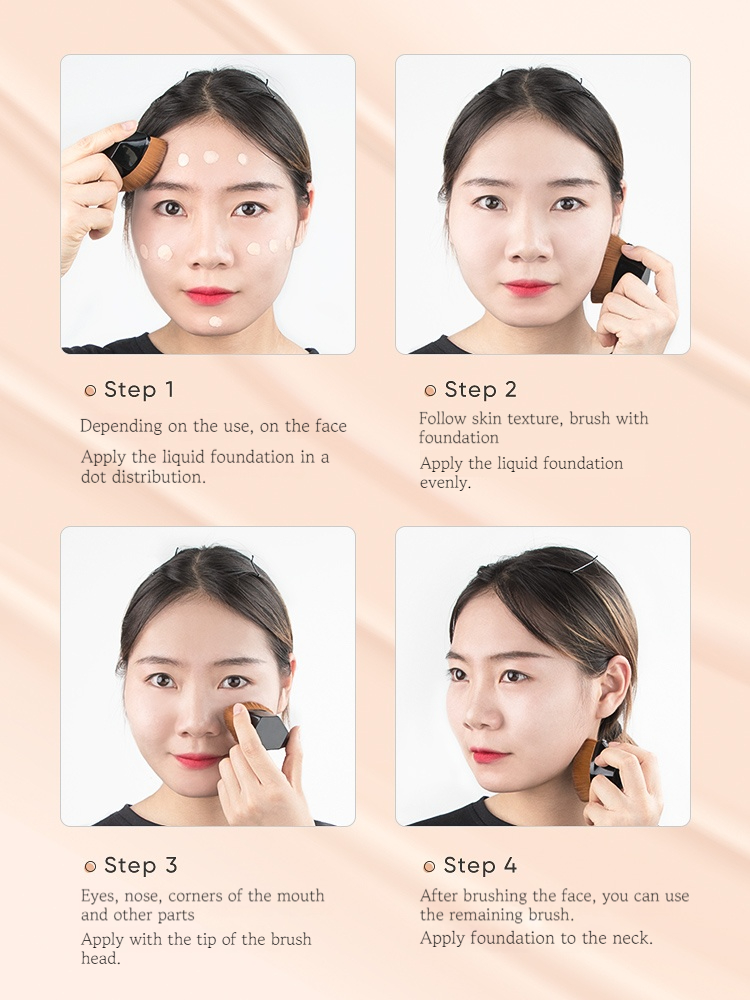 Step 1

Depending on the use, on the face

Apply the liquid foundation in a dot distribution.

Step 2

Follow skin texture, brush with foundation

Apply the liquid foundation evenly.

Step 3

Eyes, nose, corners of the mouth and other parts

Apply with the tip of the brush head.

Step 4

After brushing the face, you can use the remaining brush.

Apply foundation to the neck.